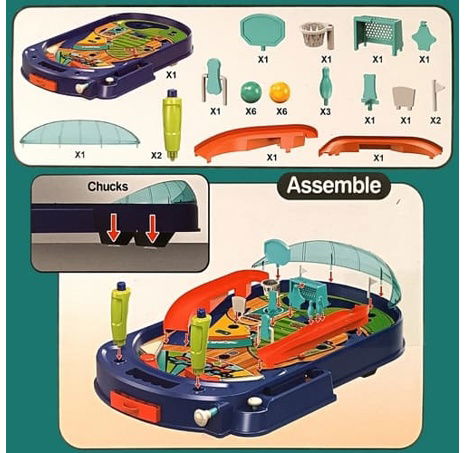 X1

X1 X1 X1 X1

X1 X6 X6 X3 X1 X1 X2

X1 X2 X1 X1

Chucks

Assemble